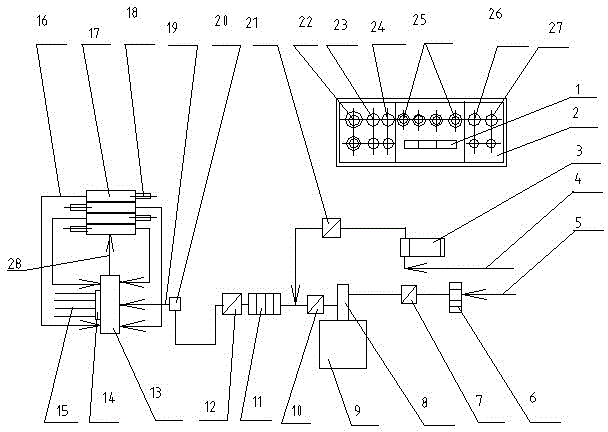 16 17 18 19 20 21 22 23 24 25 26 27

1
2
3
4
5

28

15 14 13 12 11 10 9 8 7 6